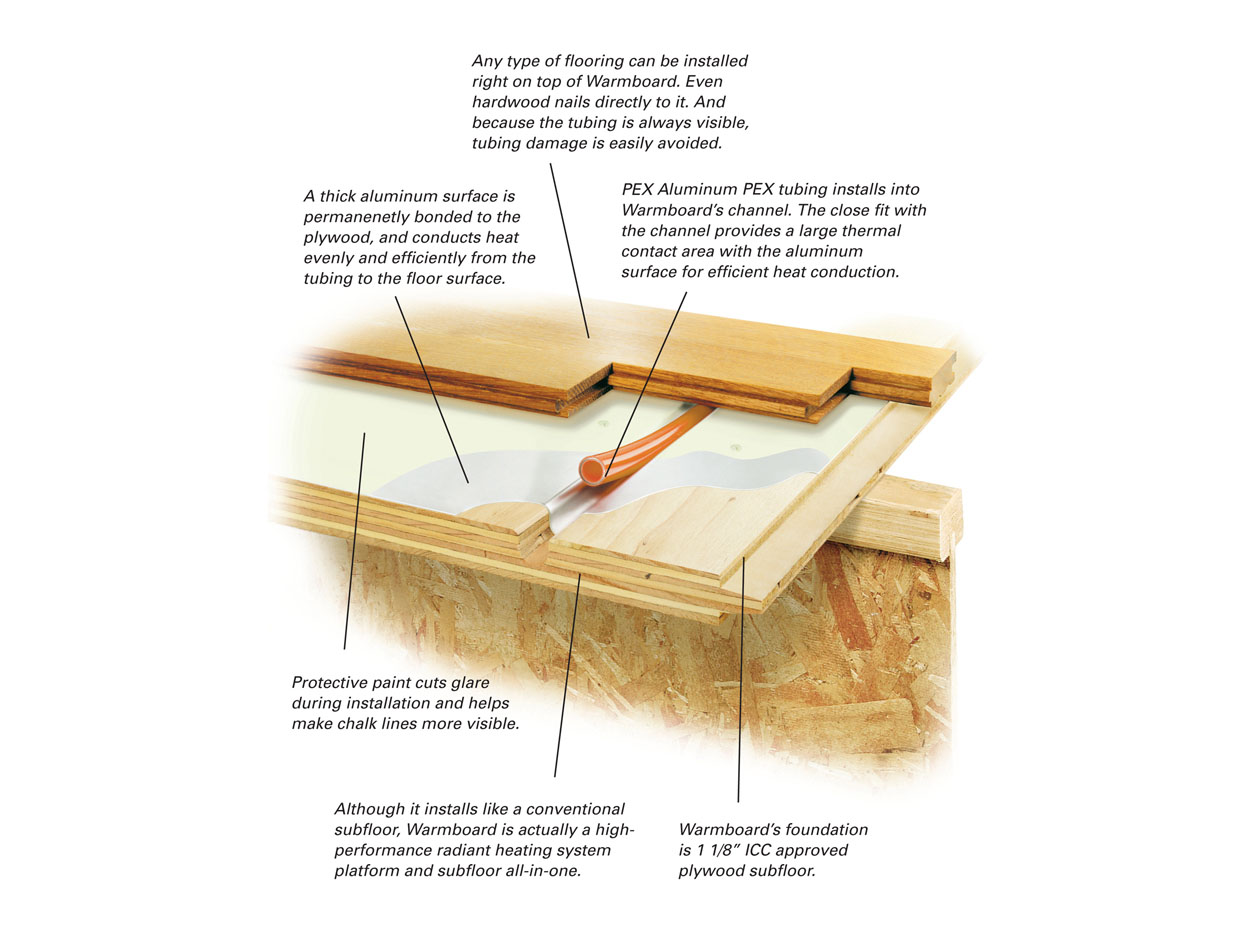 Any type of flooring can be installed right on top of Warmboard. Even hardwood nails directly to it. And because the tubing is always visible, tubing damage is easily avoided.

A thick aluminum surface is permanenetly bonded to the plywood, and conducts heat evenly and efficiently from the tubing to the floor surface.

PEX Aluminum PEX tubing installs into Warmboard's channel. The close fit with the channel provides a large thermal contact area with the aluminum surface for efficient heat conduction.

Protective paint cuts glare during installation and helps make chalk lines more visible.

Although it installs like a conventional subfloor, Warmboard is actually a high-performance radiant heating system platform and subfloor all-in-one.

Warmboard's foundation is 1 1/8" ICC approved plywood subfloor.